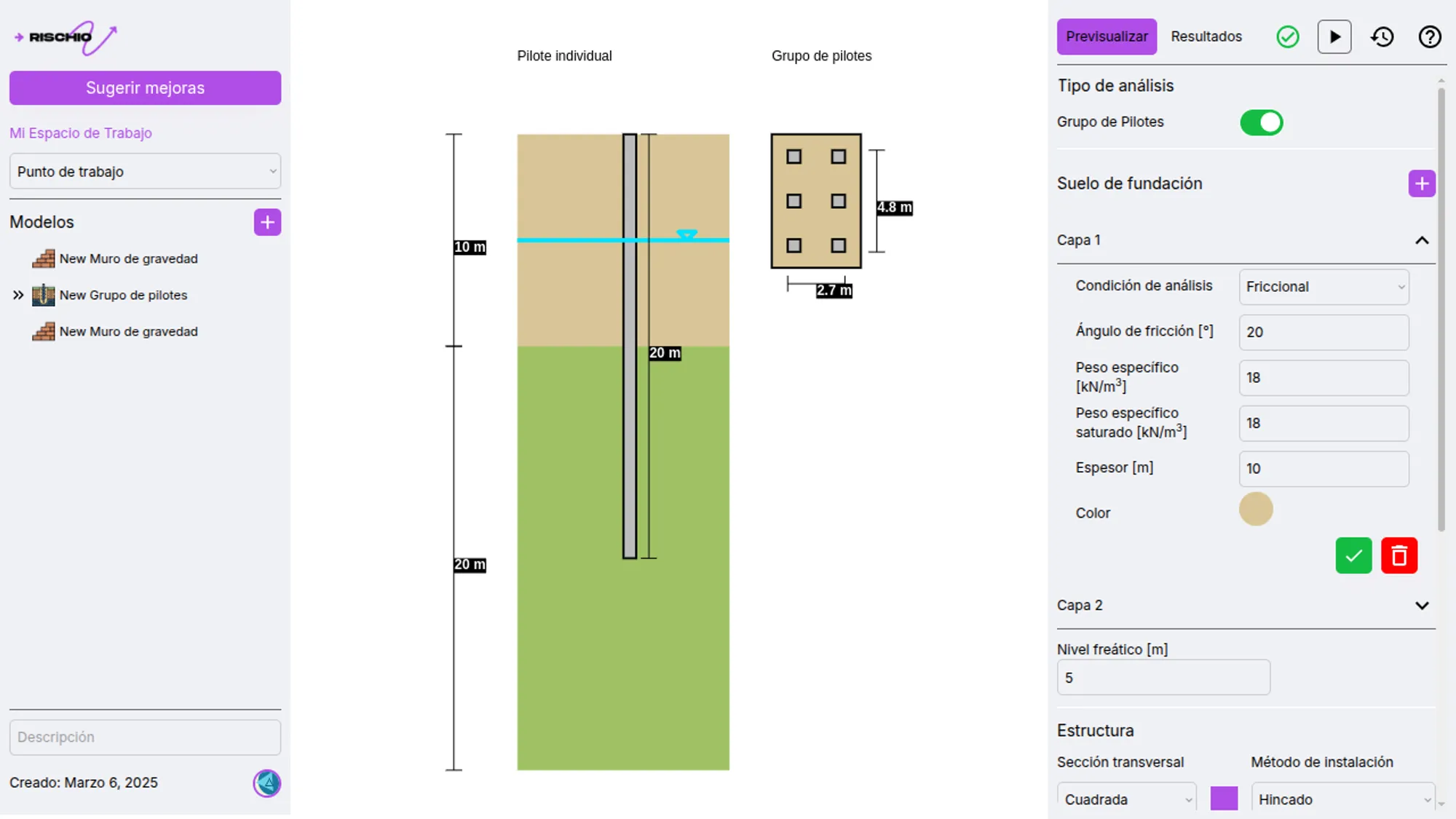 RISCHIO

Sugerir mejoras

Mi Espacio de Trabajo

Punto de trabajo

Modelos

New Muro de gravedad

New Grupo de pilotes

New Muro de gravedad

Descripción

Creado: Marzo 6, 2025

Pilote individual

Grupo de pilotes

10 m

20 m

20 m

4.8 m

2.7 m

Previsualizar

Resultados

Tipo de análisis

Grupo de Pilotes

Suelo de fundación

Capa 1

Condición de análisis

Friccional

Ángulo de fricción [°]

20

Peso específico [kN/m$^3$]

18

Peso específico saturado [kN/m$^3$]

18

Espesor [m]

10

Color

Capa 2

Nivel freático [m]

5

Estructura

Sección transversal

Método de instalación

Cuadrada

Hincado